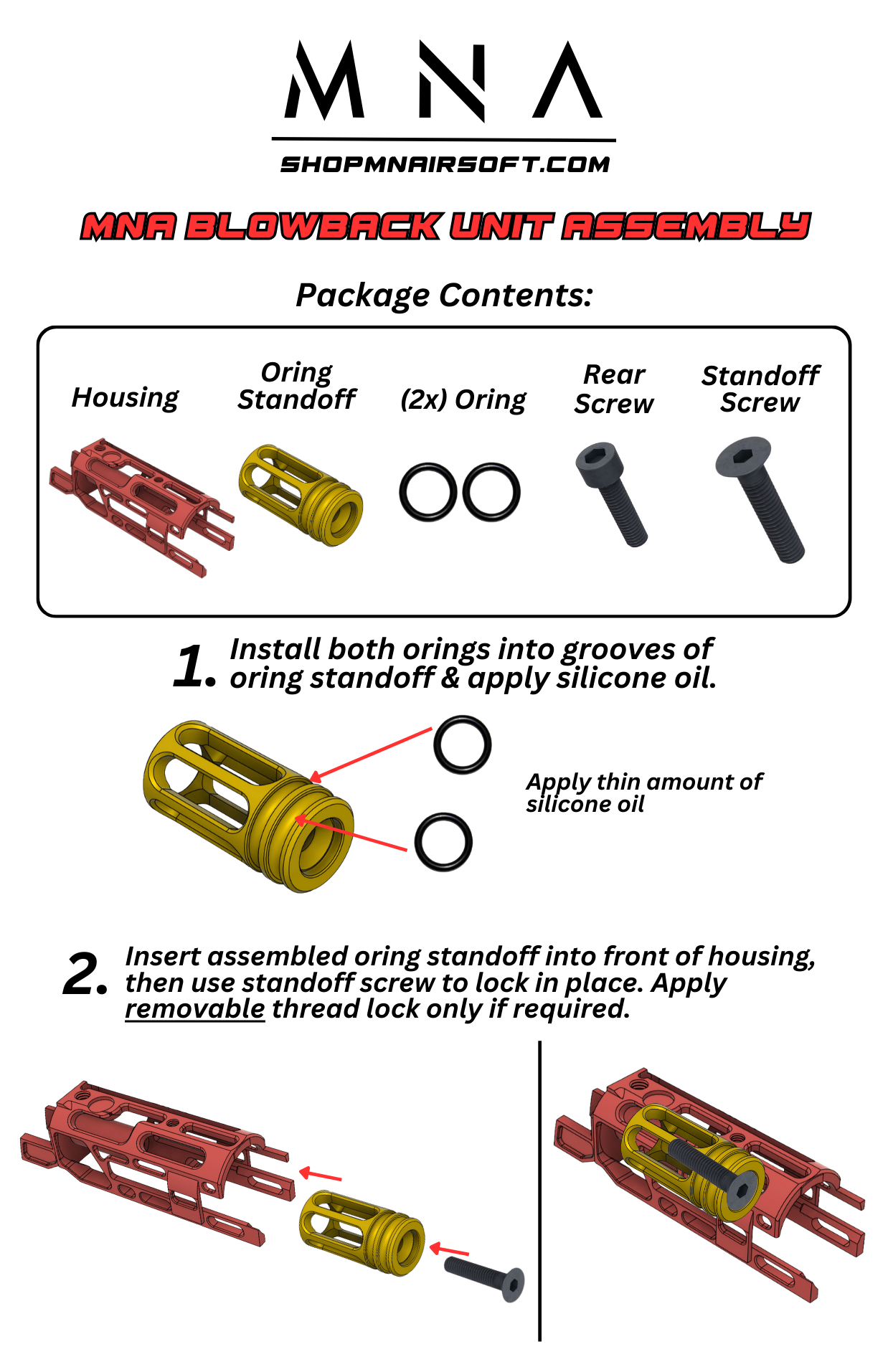 MNA

SHOPMNAIRSOFT.COM

MNA BLOWBACK UNIT ASSEMBLY

Package Contents:

Housing

Oring Standoff

(2x) Oring

Rear Screw

Standoff Screw

1. Install both orings into grooves of oring standoff & apply silicone oil.

Apply thin amount of silicone oil

2. Insert assembled oring standoff into front of housing, then use standoff screw to lock in place. Apply removable thread lock only if required.